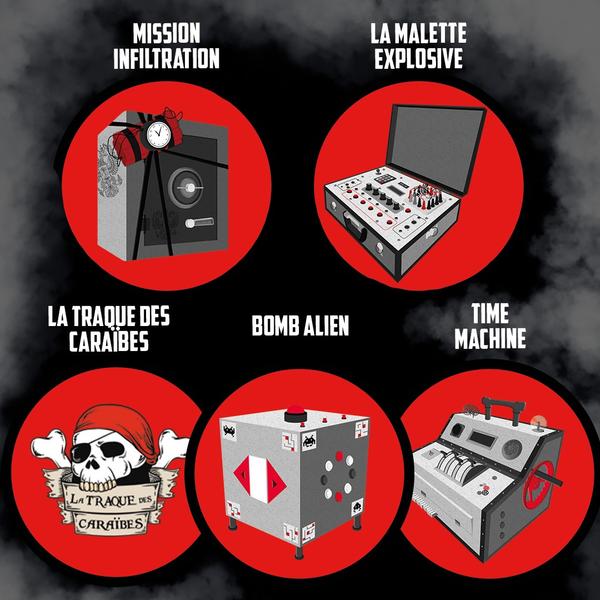 MISSION INFILTRATION

LA MALETTE EXPLOSIVE

LA TRAQUE DES CARAÏBES

BOMB ALIEN

TIME MACHINE

LA TRAQUE DES CARAÏBES