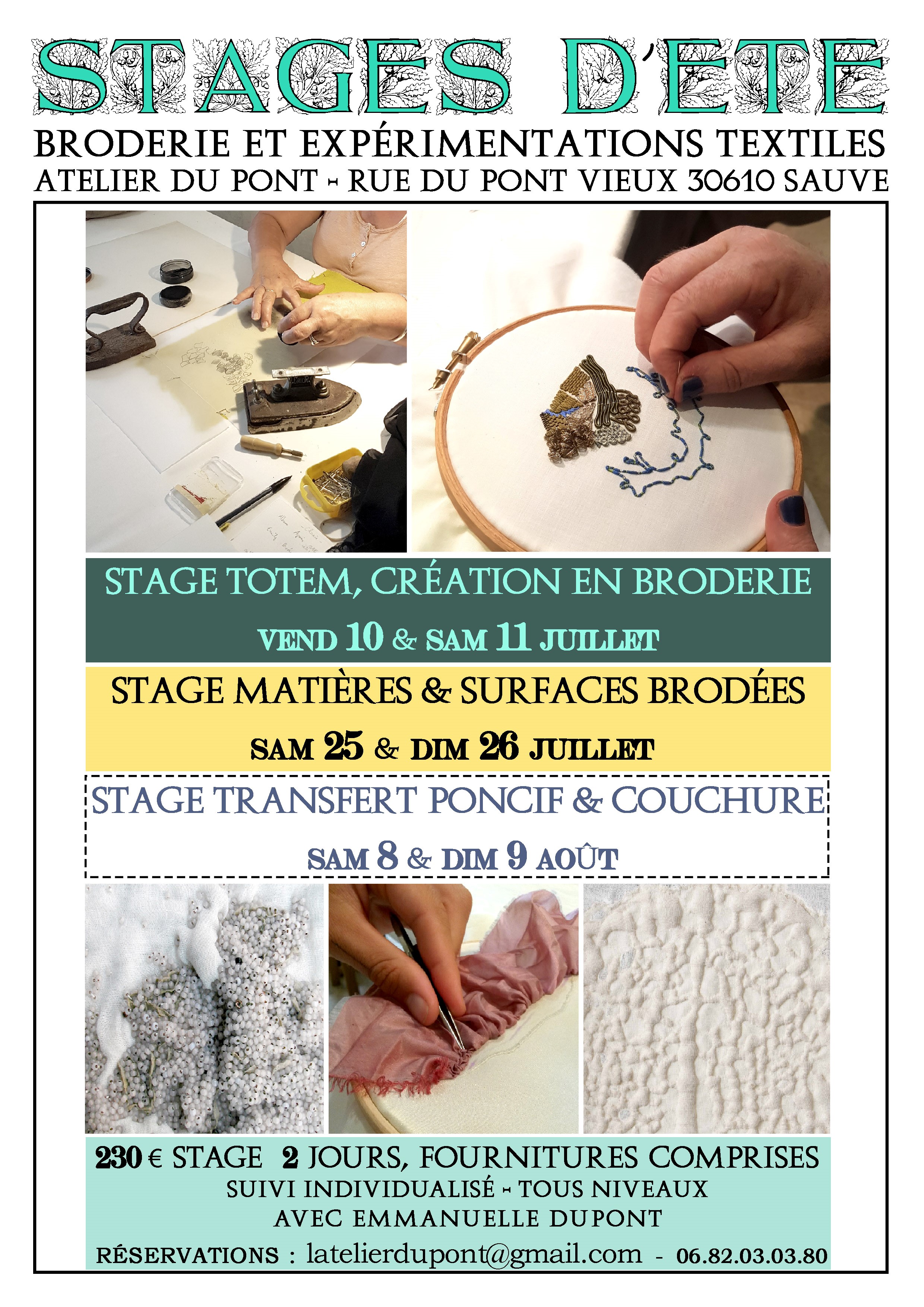 STAGES D'ETE

BRODERIE ET EXPÉRIMENTATIONS TEXTILES

ATELIER DU PONT ~ RUE DU PONT VIEUX 30610 SAUVE

STAGE TOTEM, CRÉATION EN BRODERIE

VEND 10 & SAM 11 JUILLET

STAGE MATIÈRES & SURFACES BRODÉES

SAM 25 & DIM 26 JUILLET

STAGE TRANSFERT PONCIF & COUCHURE

SAM 8 & DIM 9 AOÛT

230 € STAGE 2 JOURS, FOURNITURES COMPRISES

SUIVI INDIVIDUALISÉ ~ TOUS NIVEAUX

AVEC EMMANUELLE DUPONT

RÉSERVATIONS : latelierdupont@gmail.com - 06.82.03.03.80